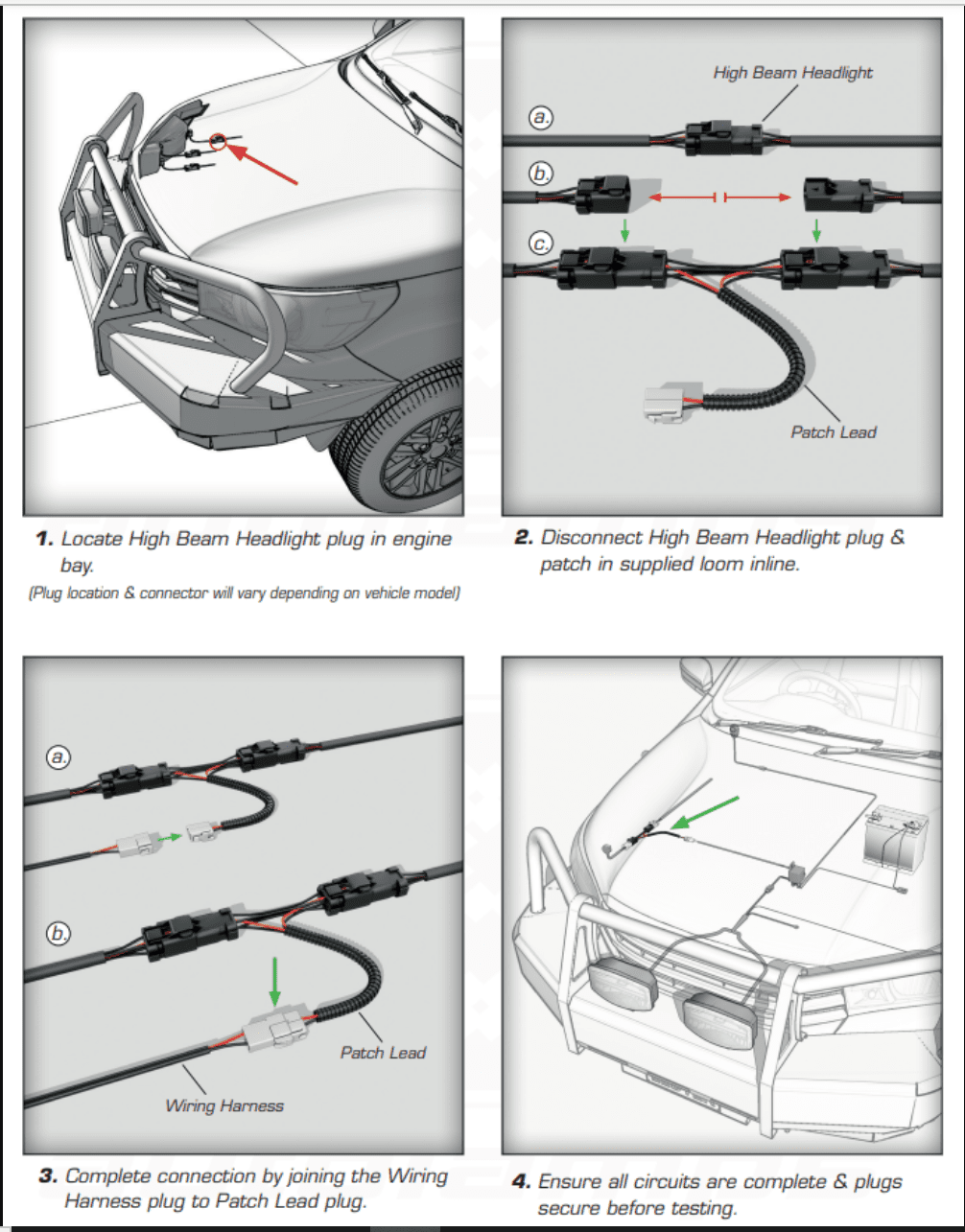 1. Locate High Beam Headlight plug in engine bay.

(Plug location & connector will vary depending on vehicle model)

High Beam Headlight

a.

b.

c.

Patch Lead

2. Disconnect High Beam Headlight plug & patch in supplied loom inline.

a.

b.

Patch Lead

Wiring Harness

3. Complete connection by joining the Wiring Harness plug to Patch Lead plug.

4. Ensure all circuits are complete & plugs secure before testing.