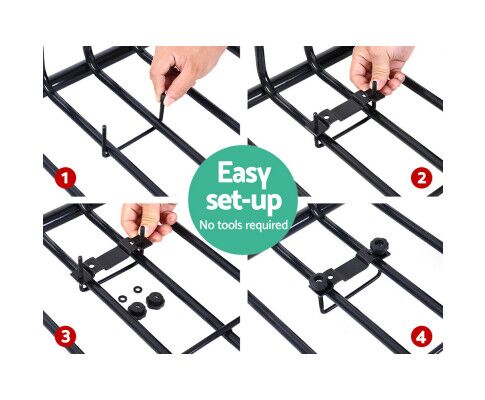 1

2

Easy set-up
No tools required

3

4