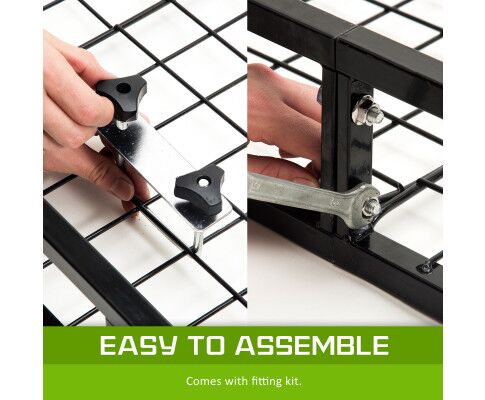 EASY TO ASSEMBLE

Comes with fitting kit.