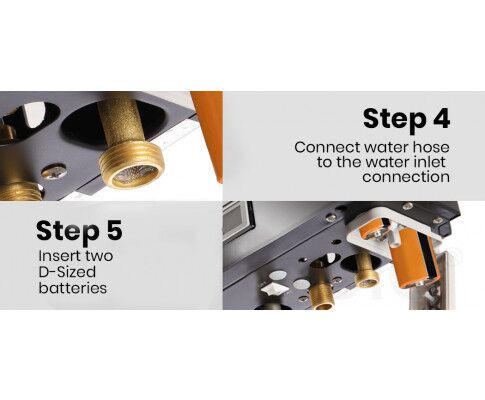 Step 4

Connect water hose to the water inlet connection

Step 5

Insert two D-Sized batteries