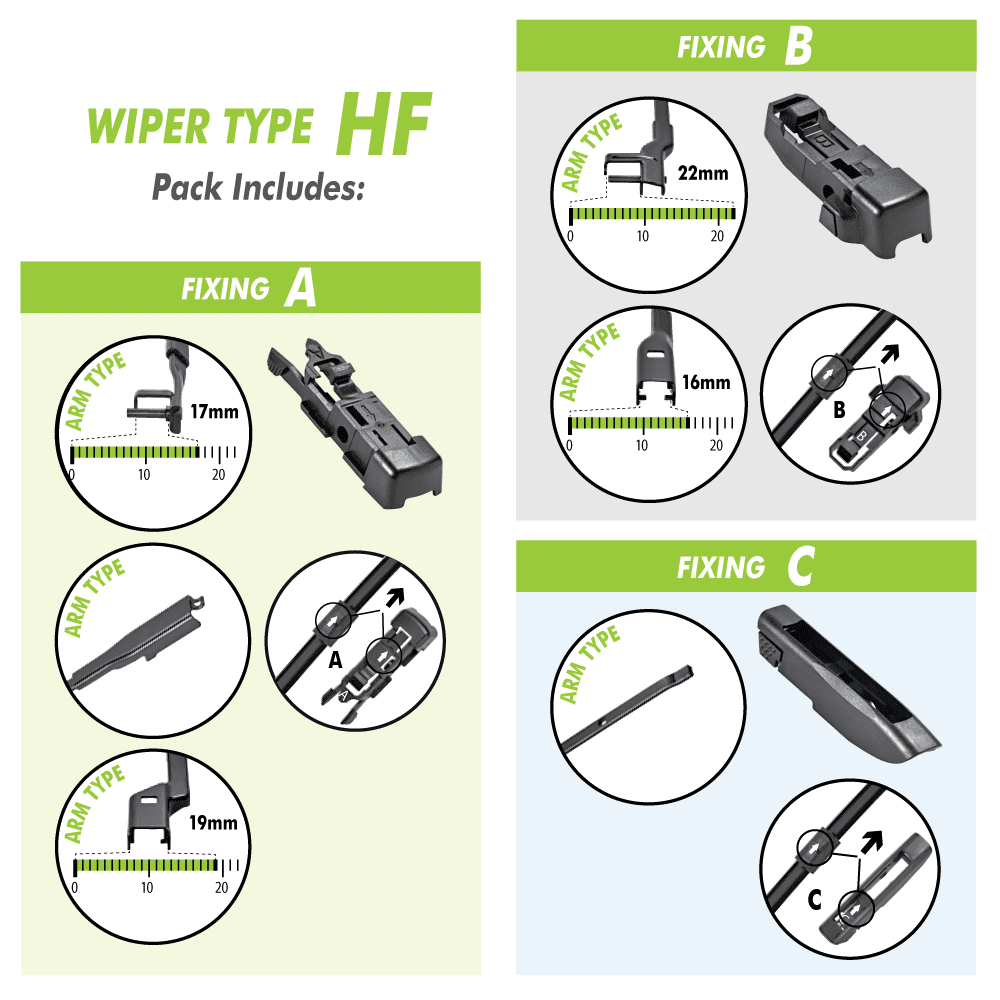 WIPER TYPE HF
Pack Includes:

FIXING A

ARM TYPE
17mm
0 10 20

ARM TYPE

A

ARM TYPE
19mm
0 10 20

FIXING B

ARM TYPE
22mm
0 10 20

ARM TYPE
16mm
0 10 20

B

FIXING C

ARM TYPE

C